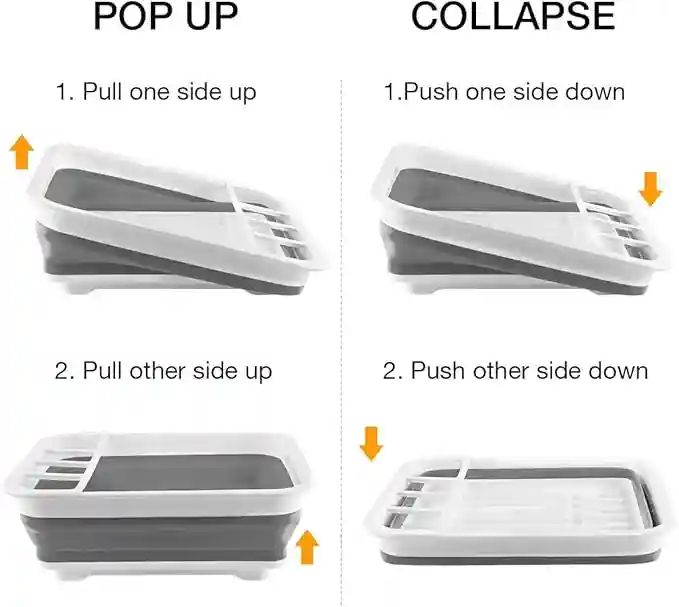 POP UP

1. Pull one side up

2. Pull other side up

COLLAPSE

1.Push one side down

2. Push other side down